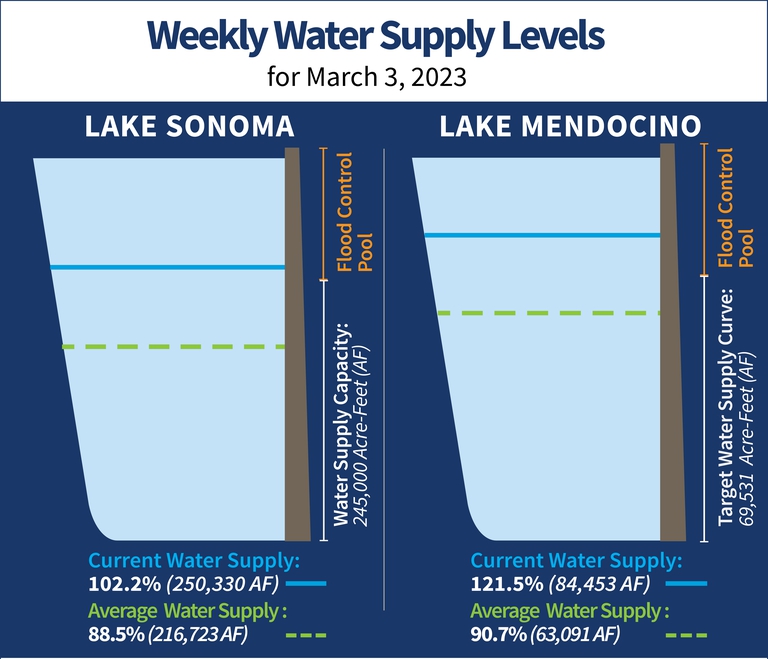 Weekly Water Supply Levels
for March 3, 2023

LAKE SONOMA

Flood Control Pool

Water Supply Capacity:
245,000 Acre-Feet (AF)

Current Water Supply:
102.2% (250,330 AF)

Average Water Supply :
88.5% (216,723 AF)

LAKE MENDOCINO

Flood Control Pool

Target Water Supply Curve:
69,531 Acre-Feet (AF)

Current Water Supply:
121.5% (84,453 AF)

Average Water Supply :
90.7% (63,091 AF)